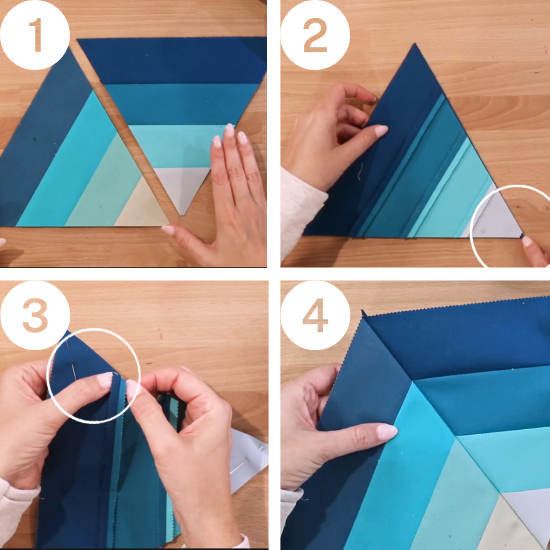 1

2

3

4