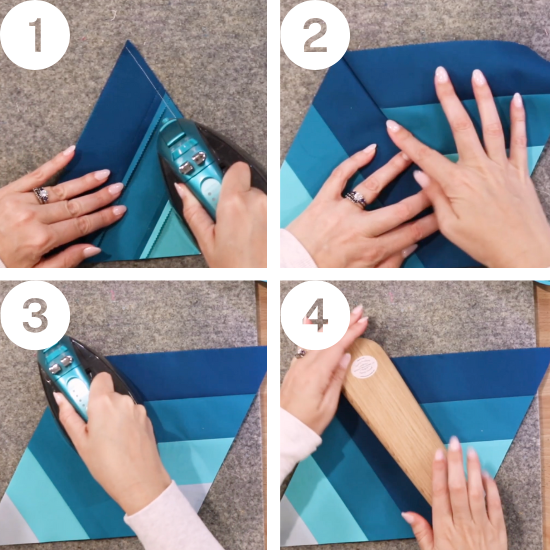 1
2
3
4